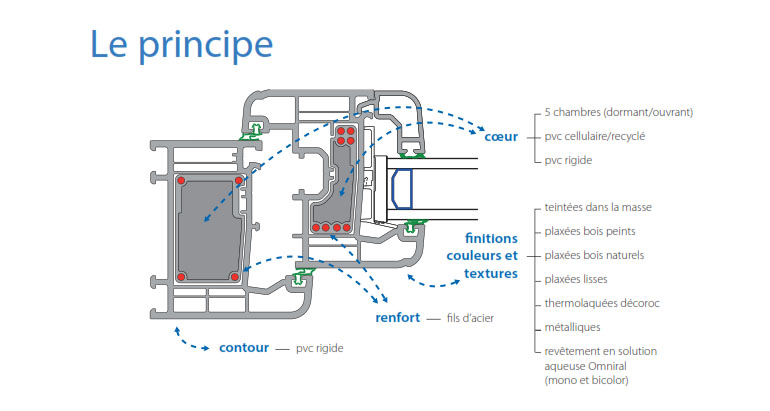 Le principe

cœur
5 chambres (dormant/ouvrant)
pvc cellulaire/recyclé
pvc rigide

finitions couleurs et textures
teintées dans la masse
plaxées bois peints
plaxées bois naturels
plaxées lisses
thermolaquées décoroc
métalliques
revêtement en solution aqueuse Omniral (mono et bicolor)

renfort — fils d'acier

contour — pvc rigide